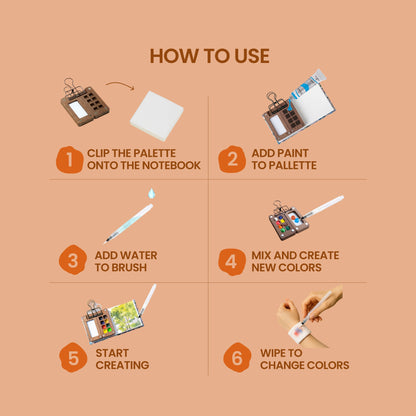 HOW TO USE

1 CLIP THE PALETTE ONTO THE NOTEBOOK

2 ADD PAINT TO PALLETTE

3 ADD WATER TO BRUSH

4 MIX AND CREATE NEW COLORS

5 START CREATING

6 WIPE TO CHANGE COLORS