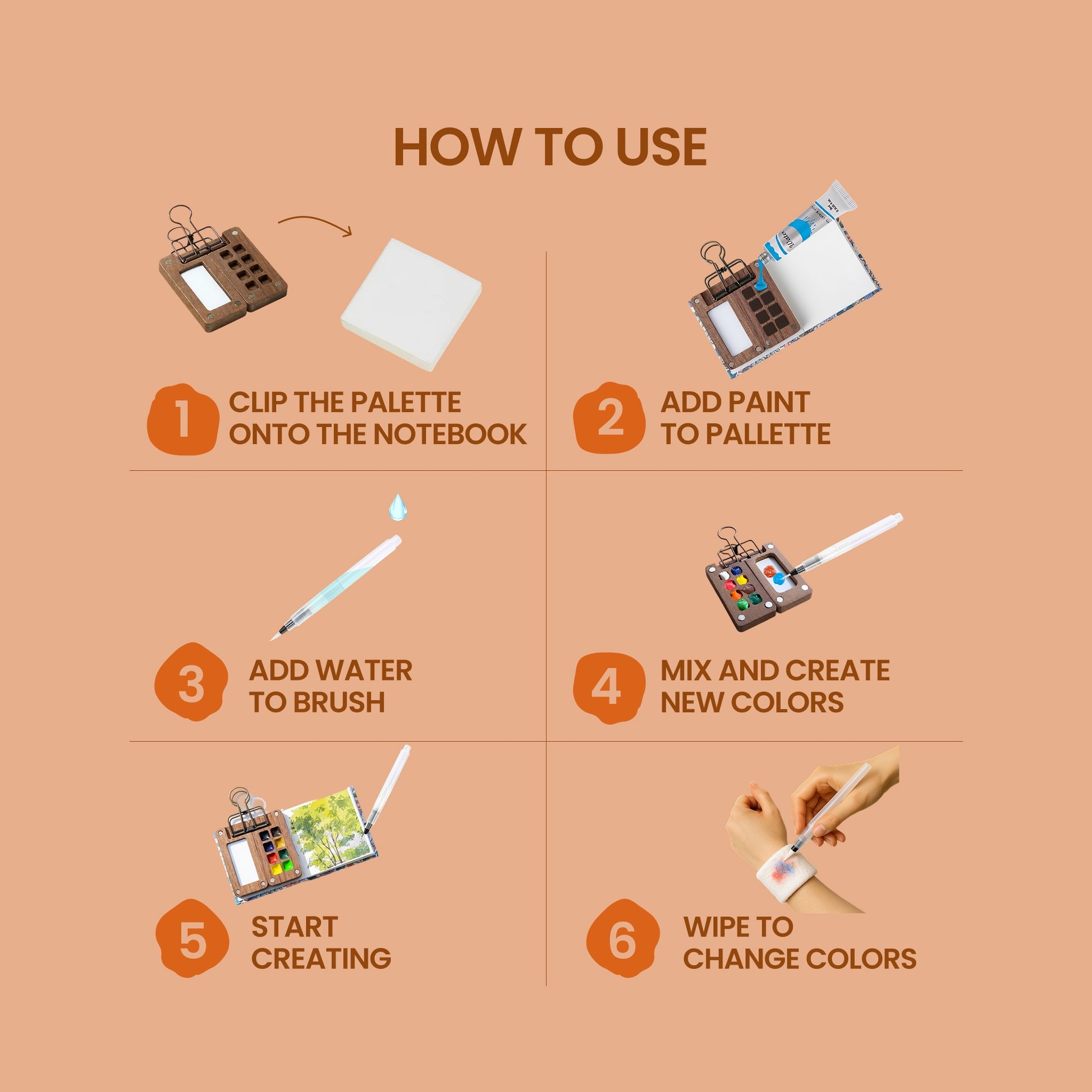 HOW TO USE

1 CLIP THE PALETTE ONTO THE NOTEBOOK

2 ADD PAINT TO PALLETTE

3 ADD WATER TO BRUSH

4 MIX AND CREATE NEW COLORS

5 START CREATING

6 WIPE TO CHANGE COLORS